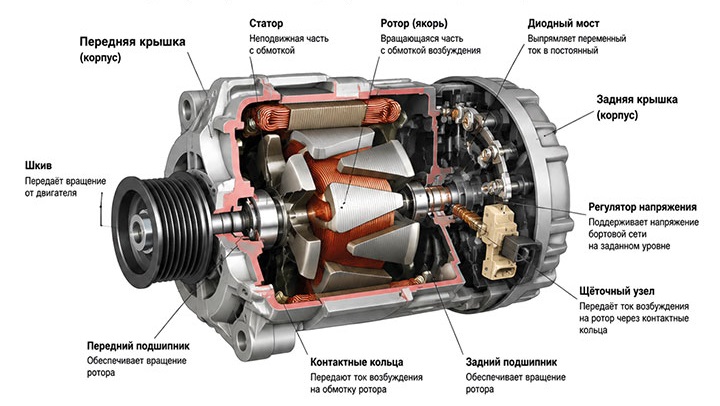 Передняя крышка (корпус)

Статор
Неподвижная часть с обмоткой

Ротор (якорь)
Вращающаяся часть с обмоткой возбуждения

Диодный мост
Выпрямляет переменный ток в постоянный

Задняя крышка (корпус)

Шкив
Передаёт вращение от двигателя

Регулятор напряжения
Поддерживает напряжение бортовой сети на заданном уровне

Щёточный узел
Передаёт ток возбуждения на ротор через контактные кольца

Передний подшипник
Обеспечивает вращение ротора

Контактные кольца
Передают ток возбуждения на обмотку ротора

Задний подшипник
Обеспечивает вращение ротора